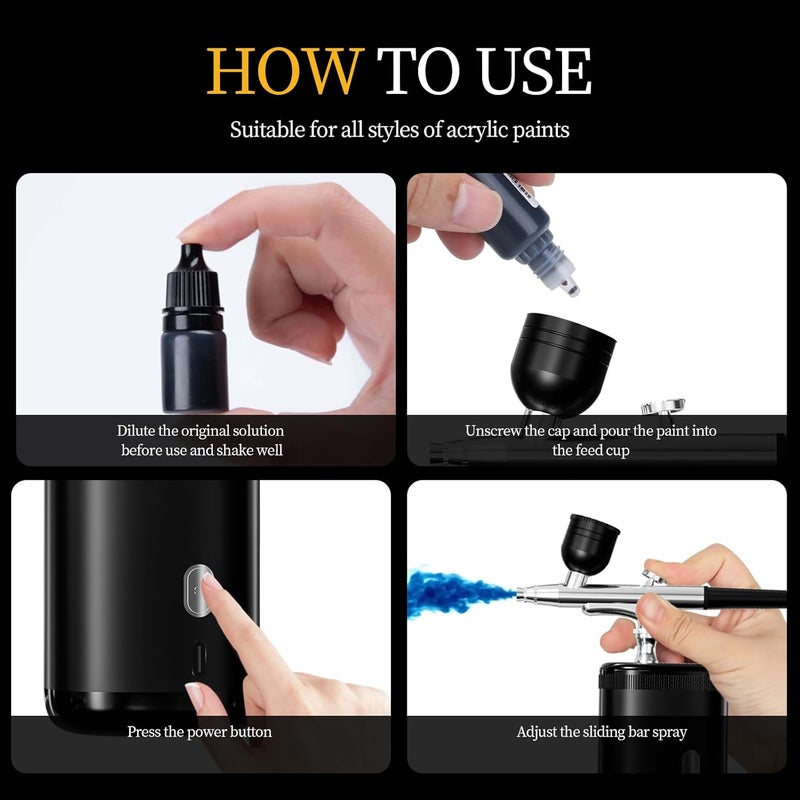 HOW TO USE

Suitable for all styles of acrylic paints

Dilute the original solution before use and shake well

Unscrew the cap and pour the paint into the feed cup

Press the power button

Adjust the sliding bar spray